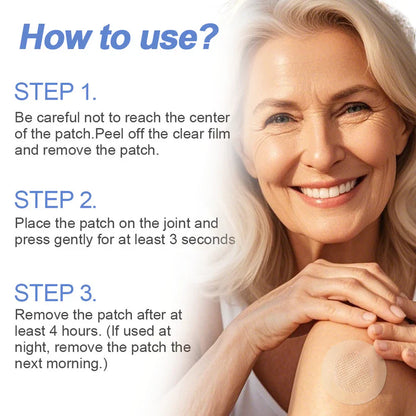 How to use?

STEP 1.

Be careful not to reach the center of the patch.Peel off the clear film and remove the patch.

STEP 2.

Place the patch on the joint and press gently for at least 3 seconds

STEP 3.

Remove the patch after at least 4 hours. (If used at night, remove the patch the next morning.)