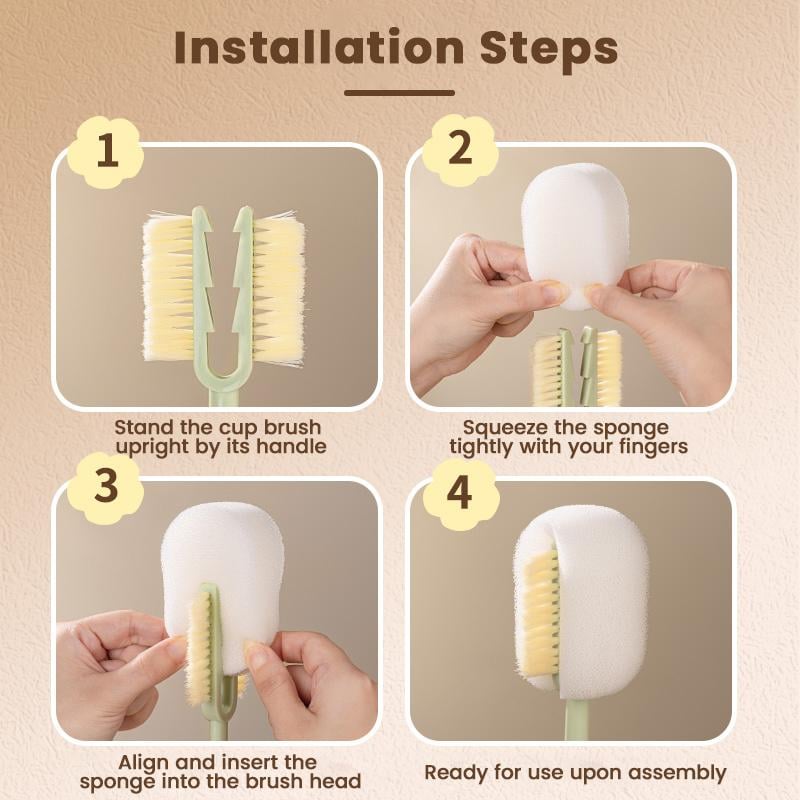 Installation Steps

1

Stand the cup brush upright by its handle

2

Squeeze the sponge tightly with your fingers

3

Align and insert the sponge into the brush head

4

Ready for use upon assembly