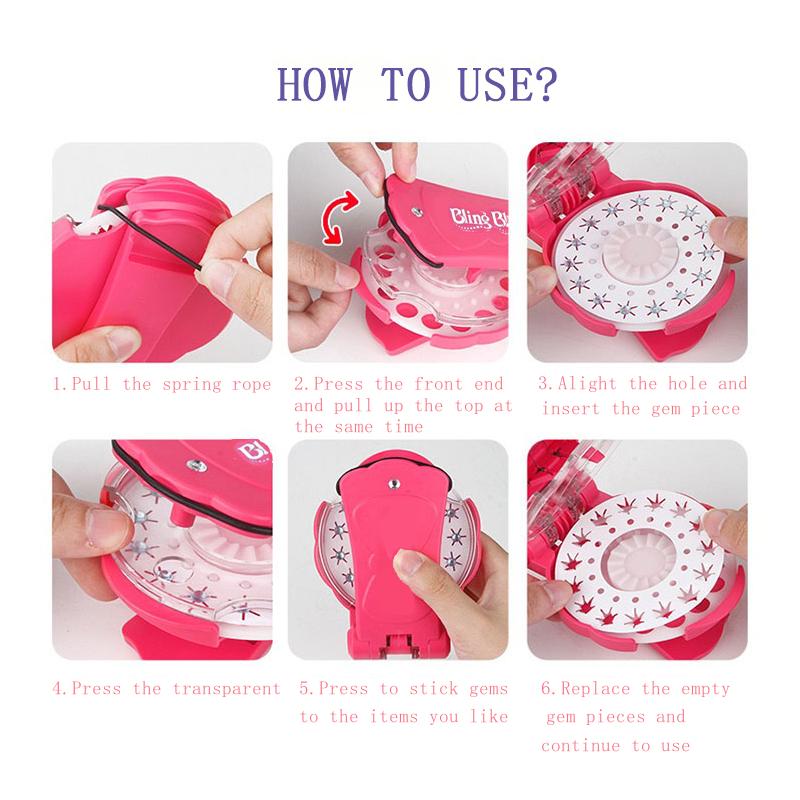 HOW TO USE?

Bling Bl

1.Pull the spring rope

2.Press the front end and pull up the top at the same time

3.Alight the hole and insert the gem piece

Bl

4.Press the transparent

5.Press to stick gems to the items you like

6.Replace the empty gem pieces and continue to use